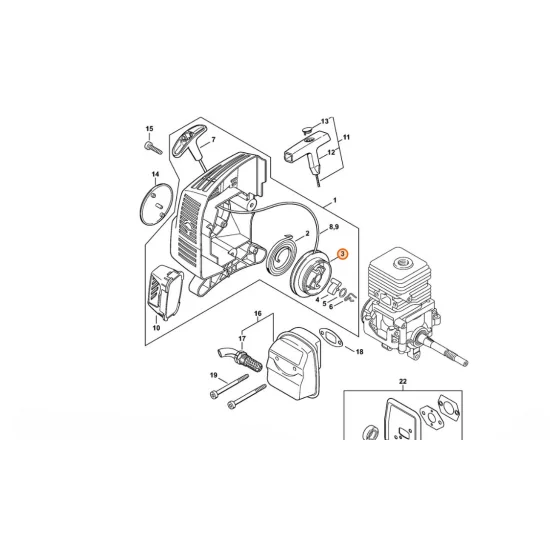 15
7
13
11
12
14
1
2
8,9
3
4
5
6
10
16
17
18
19
22